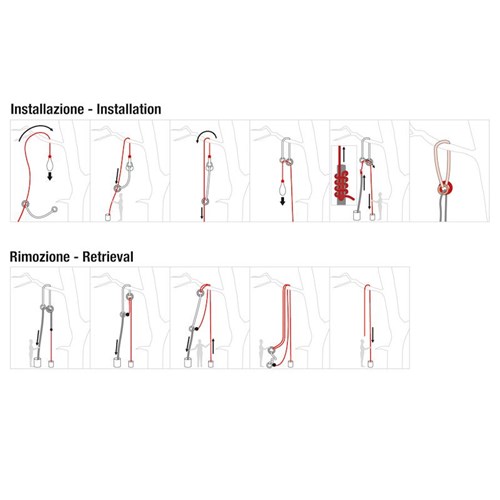 Installazione - Installation

Rimozione - Retrieval