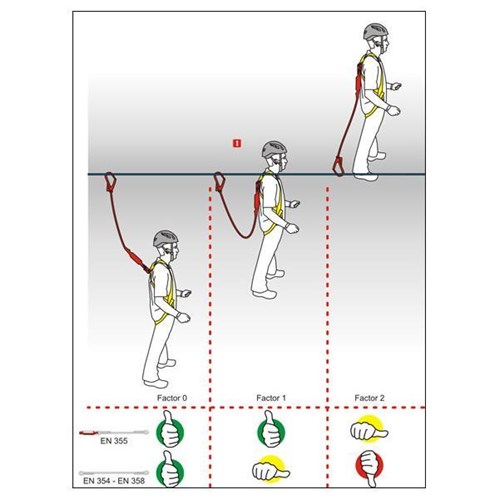 1

Factor 0

Factor 1

Factor 2

EN 355

EN 354 - EN 358