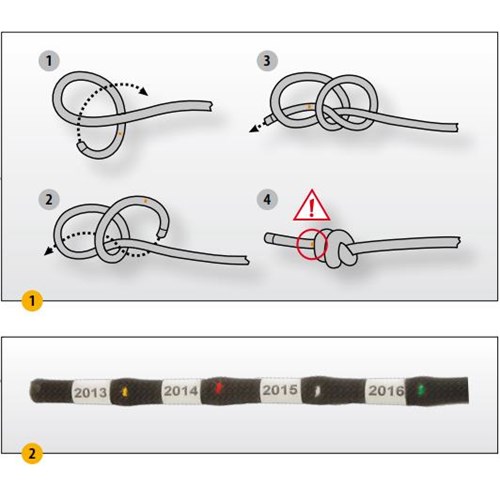 1

3

2

4

!

1

2013 2014 2015 2016

2